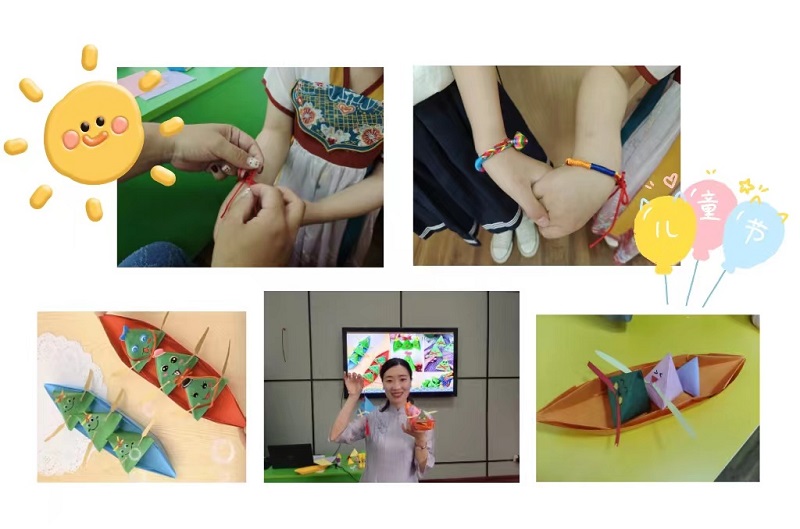 儿童节